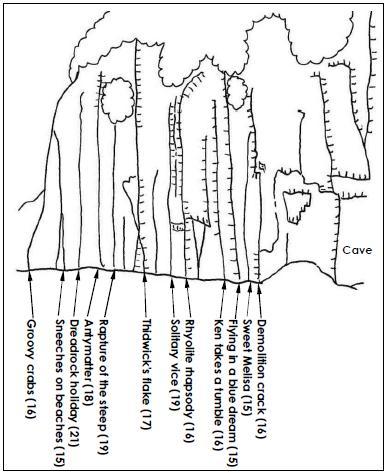 Cave

Groovy crabs (16)
Sneeches on beaches (15)
Dreadrock holiday (21)
Antymatter (18)
Rapture of the steep (19)
Thidwick's flake (17)
Solitary vice (19)
Rhyolite rhapsody (16)
Ken takes a tumble (16)
Flying in a blue dream (15)
Sweet Melisa (15)
Demolition crack (16)